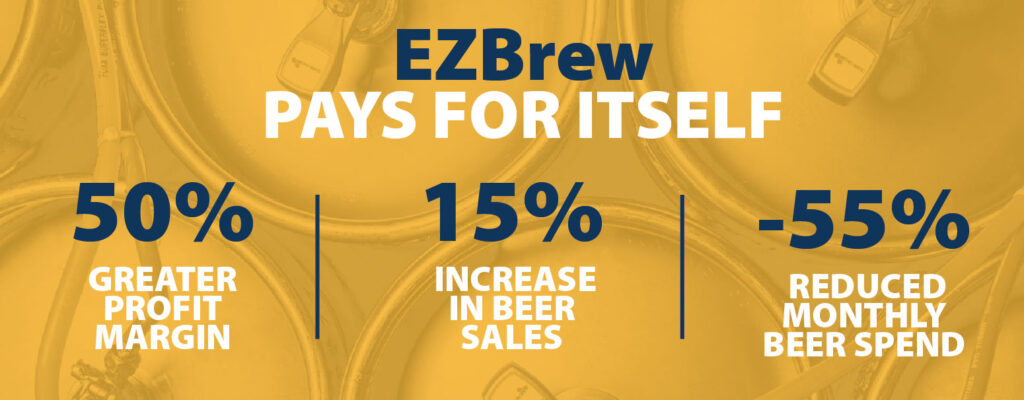 EZBrew
PAYS FOR ITSELF

50%
GREATER PROFIT MARGIN

15%
INCREASE IN BEER SALES

-55%
REDUCED MONTHLY BEER SPEND